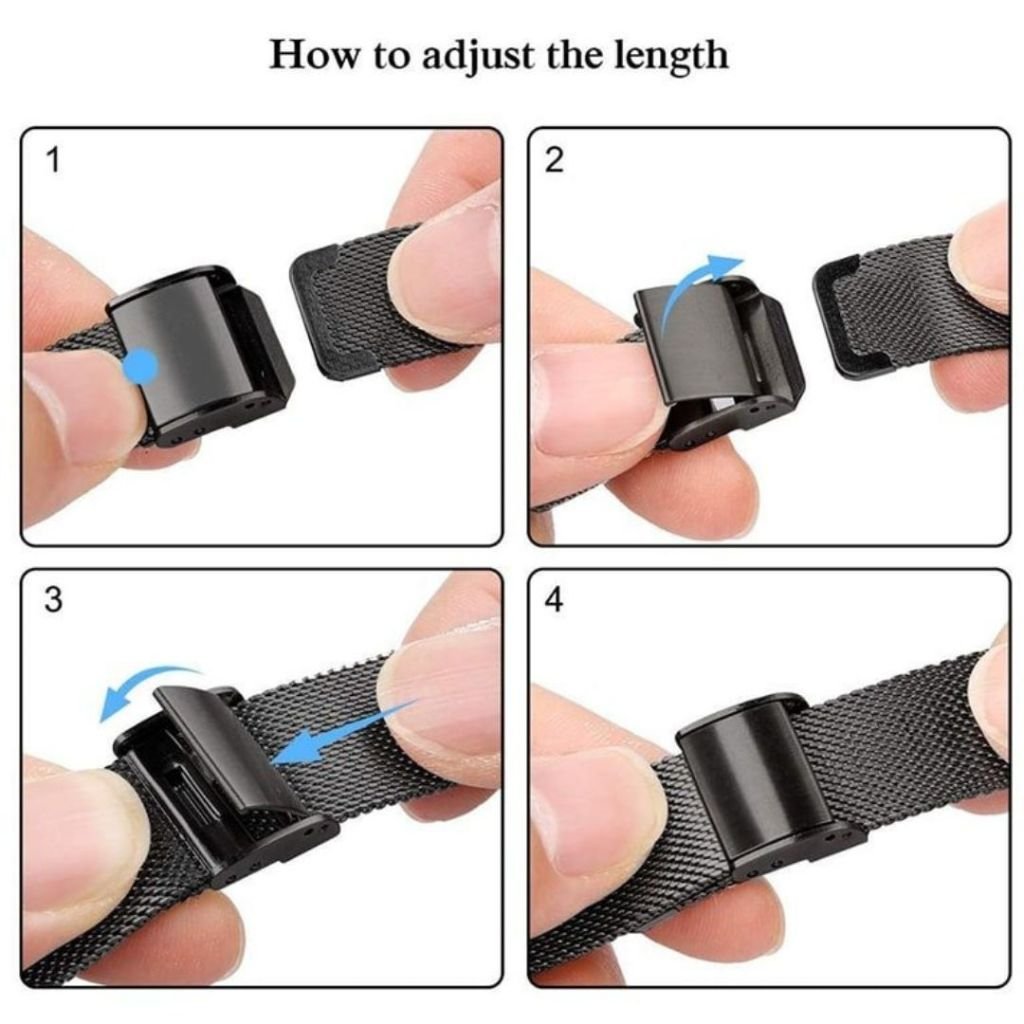 How to adjust the length

1

2

3

4