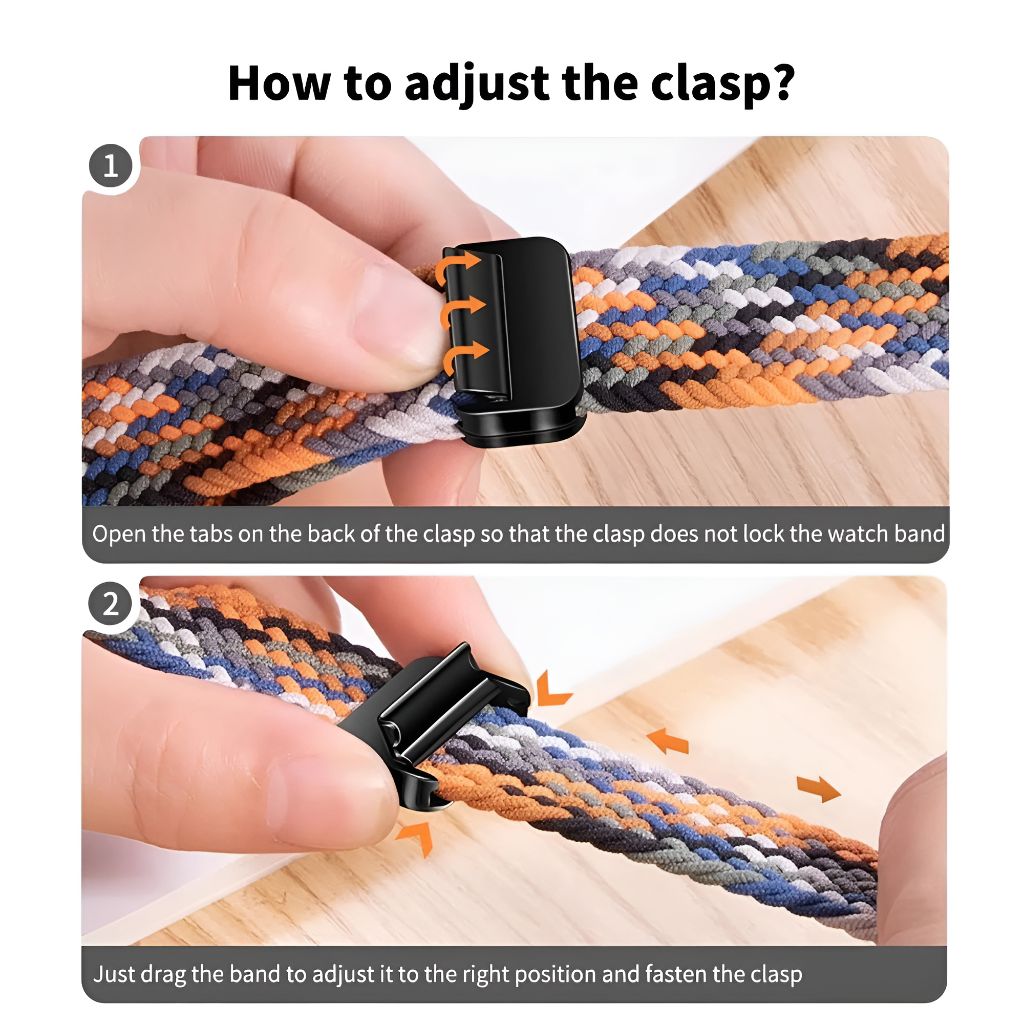 How to adjust the clasp?

1

Open the tabs on the back of the clasp so that the clasp does not lock the watch band

2

Just drag the band to adjust it to the right position and fasten the clasp