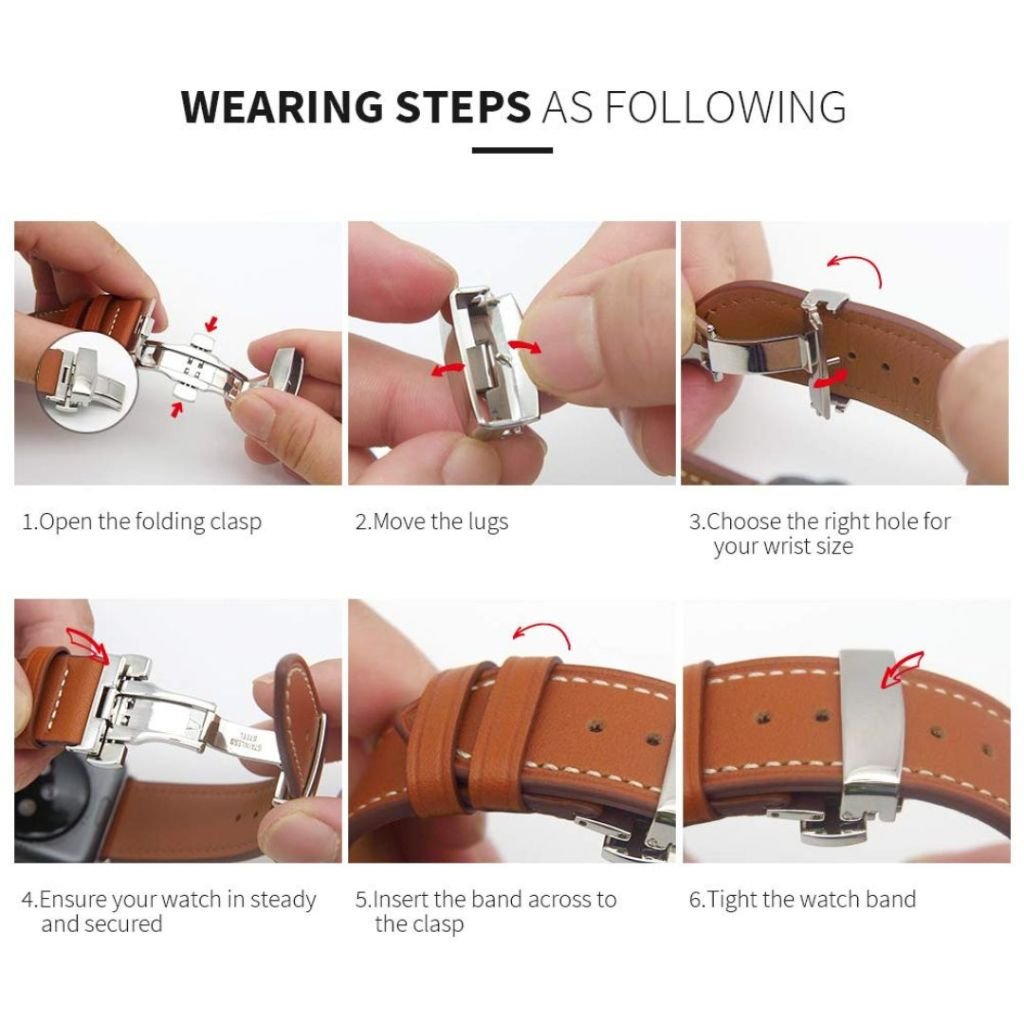 WEARING STEPS AS FOLLOWING

1.Open the folding clasp

2.Move the lugs

3.Choose the right hole for your wrist size

STAINLESS STEEL

4.Ensure your watch in steady and secured

5.Insert the band across to the clasp

6.Tight the watch band